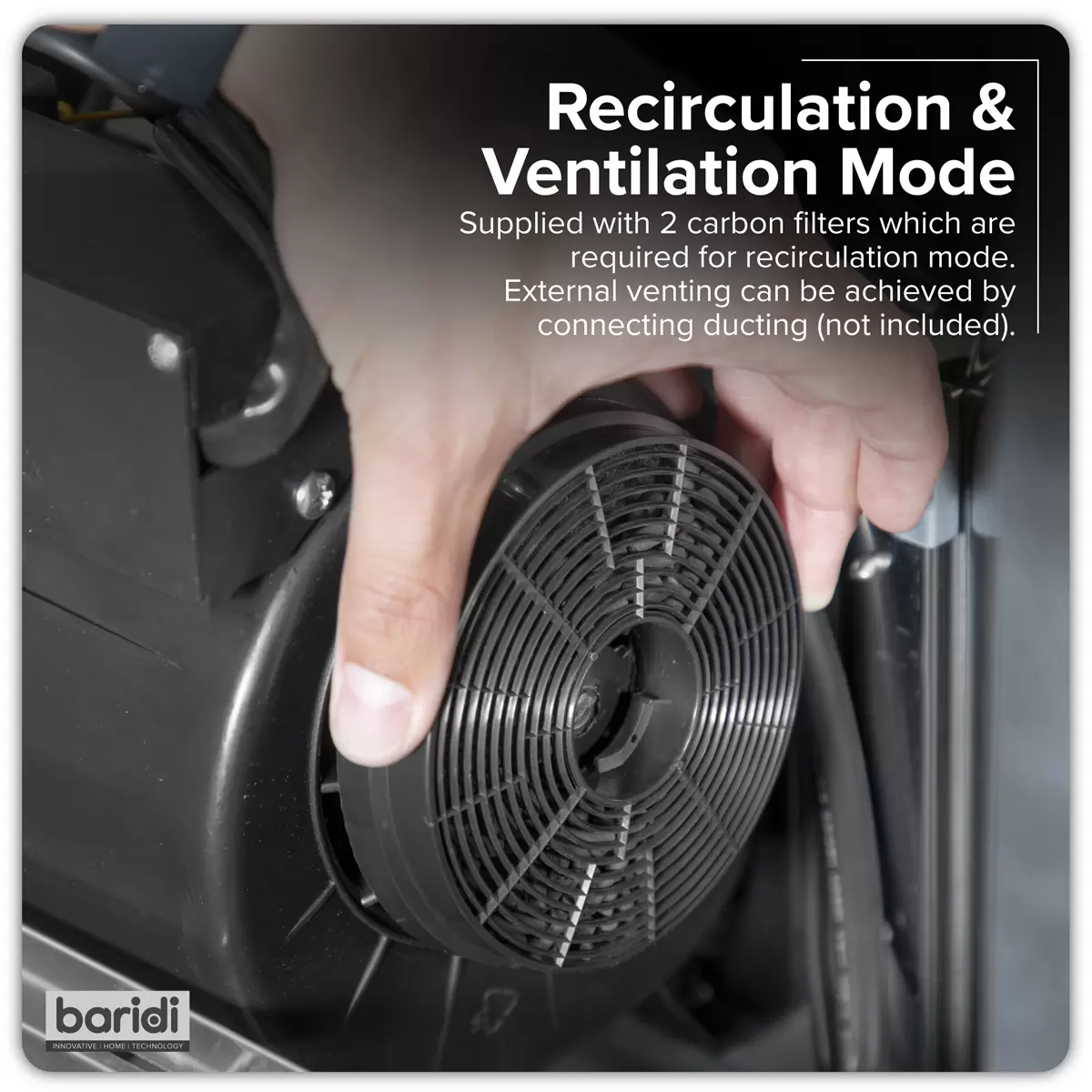 Recirculation & Ventilation Mode

Supplied with 2 carbon filters which are required for recirculation mode. External venting can be achieved by connecting ducting (not included).

baridi
INNOVATIVE | HOME | TECHNOLOGY